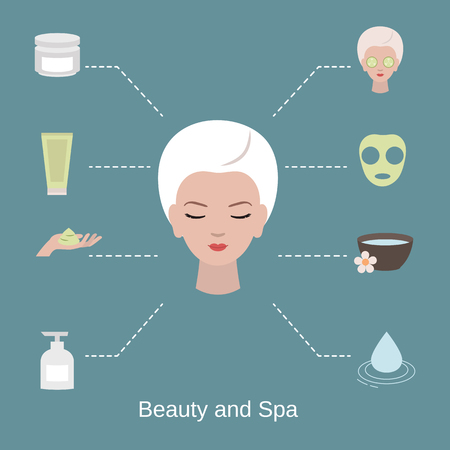 Beauty and Spa